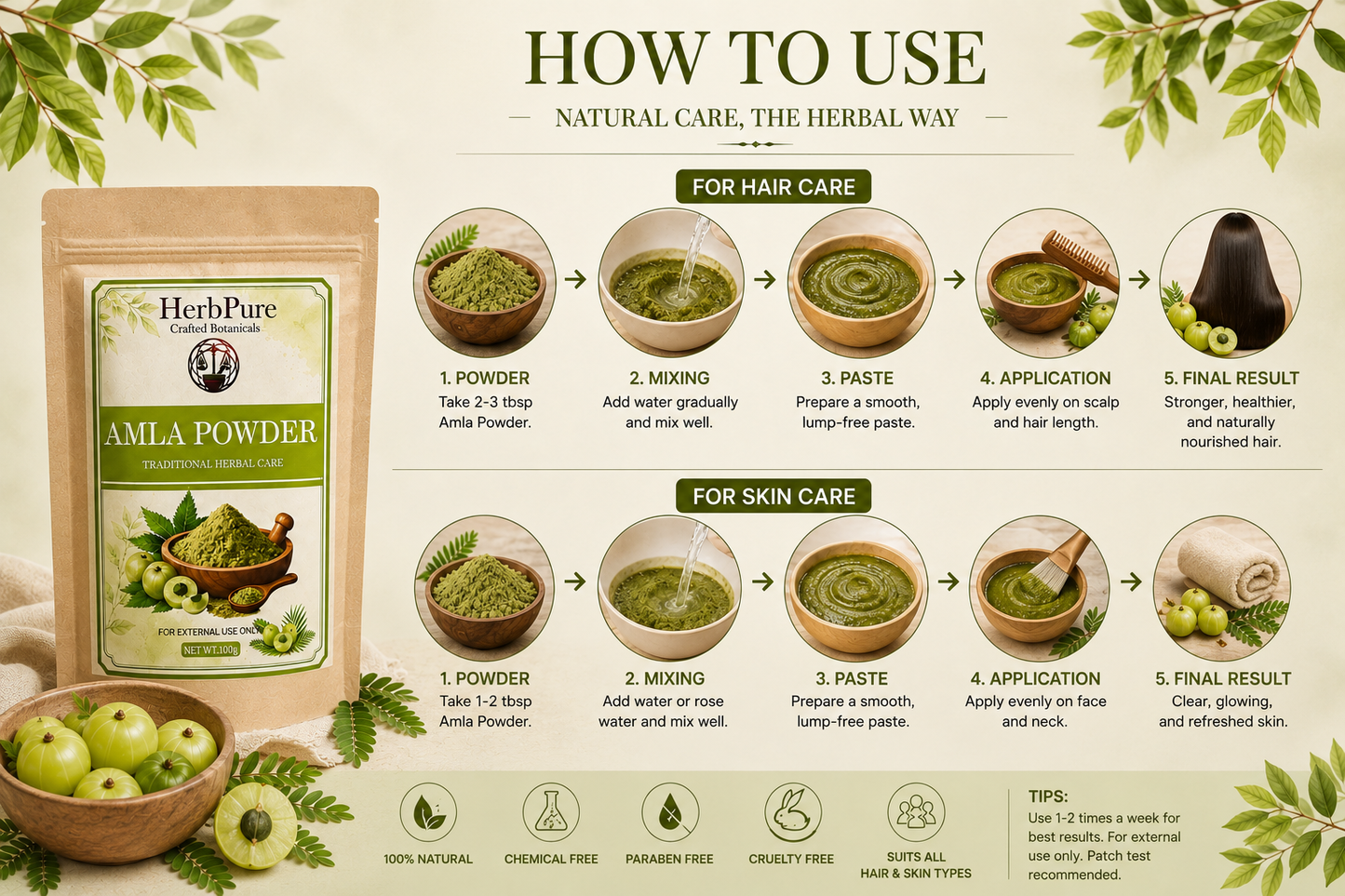 HOW TO USE

NATURAL CARE, THE HERBAL WAY

HerbPure
Crafted Botanicals

AMLA POWDER
TRADITIONAL HERBAL CARE

FOR EXTERNAL USE ONLY
NET WT.100g

FOR HAIR CARE

1. POWDER
Take 2-3 tbsp Amla Powder.

2. MIXING
Add water gradually and mix well.

3. PASTE
Prepare a smooth, lump-free paste.

4. APPLICATION
Apply evenly on scalp and hair length.

5. FINAL RESULT
Stronger, healthier, and naturally nourished hair.

FOR SKIN CARE

1. POWDER
Take 1-2 tbsp Amla Powder.

2. MIXING
Add water or rose water and mix well.

3. PASTE
Prepare a smooth, lump-free paste.

4. APPLICATION
Apply evenly on face and neck.

5. FINAL RESULT
Clear, glowing, and refreshed skin.

100% NATURAL

CHEMICAL FREE

PARABEN FREE

CRUELTY FREE

SUITS ALL HAIR & SKIN TYPES

TIPS:
Use 1-2 times a week for best results. For external use only. Patch test recommended.